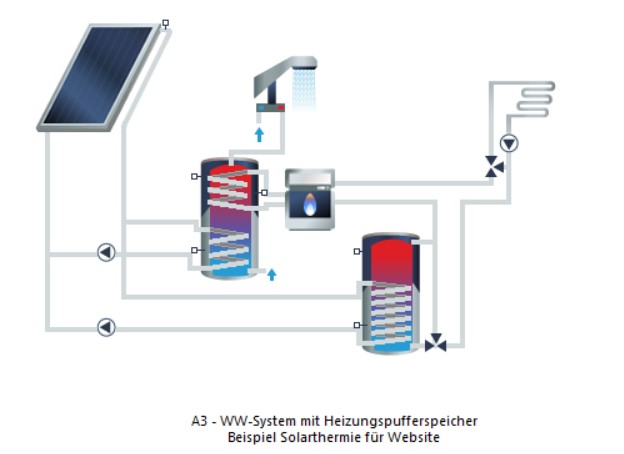 A3 - WW-System mit Heizungspufferspeicher
Beispiel Solarthermie für Website